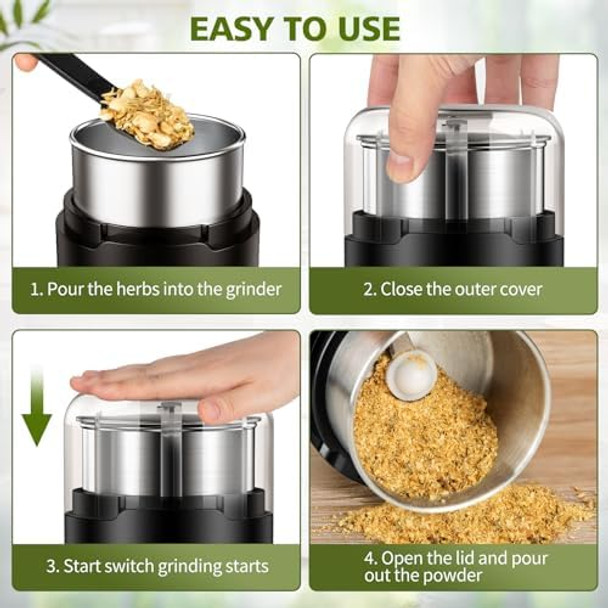 EASY TO USE

1. Pour the herbs into the grinder

2. Close the outer cover

3. Start switch grinding starts

4. Open the lid and pour out the powder