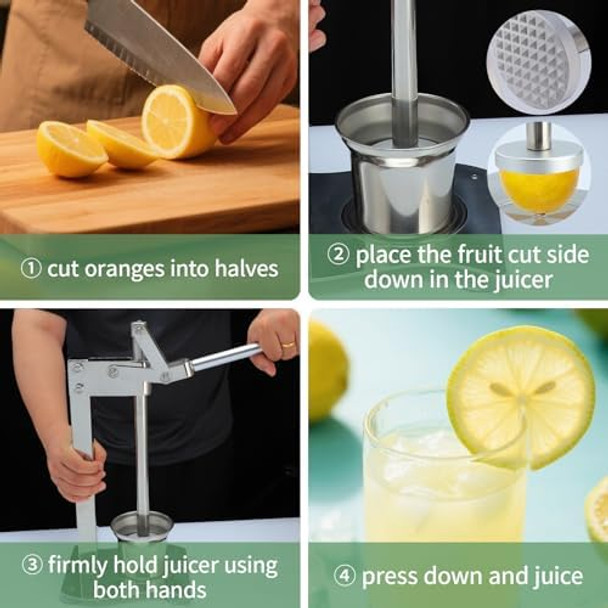 ① cut oranges into halves

② place the fruit cut side down in the juicer

③ firmly hold juicer using both hands

④ press down and juice