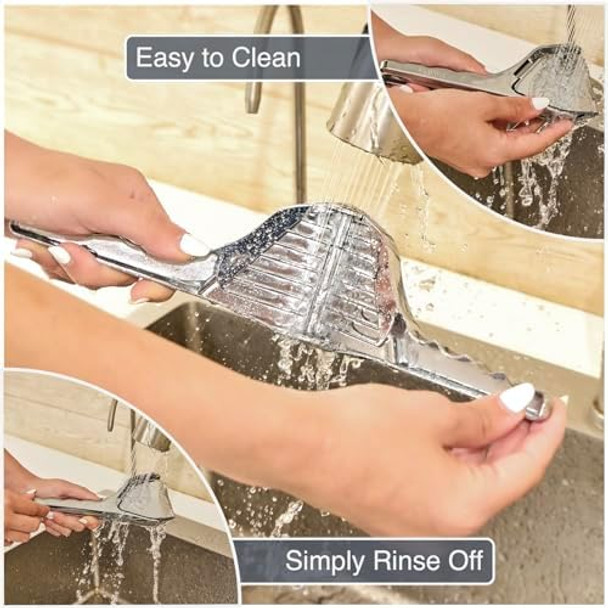 Easy to Clean

Simply Rinse Off