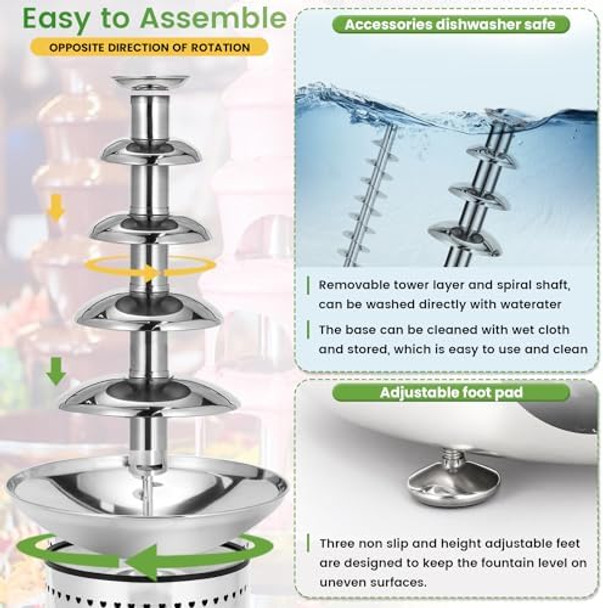 Easy to Assemble

OPPOSITE DIRECTION OF ROTATION

Accessories dishwasher safe

Removable tower layer and spiral shaft, can be washed directly with waterater

The base can be cleaned with wet cloth and stored, which is easy to use and clean

Adjustable foot pad

Three non slip and height adjustable feet are designed to keep the fountain level on uneven surfaces.