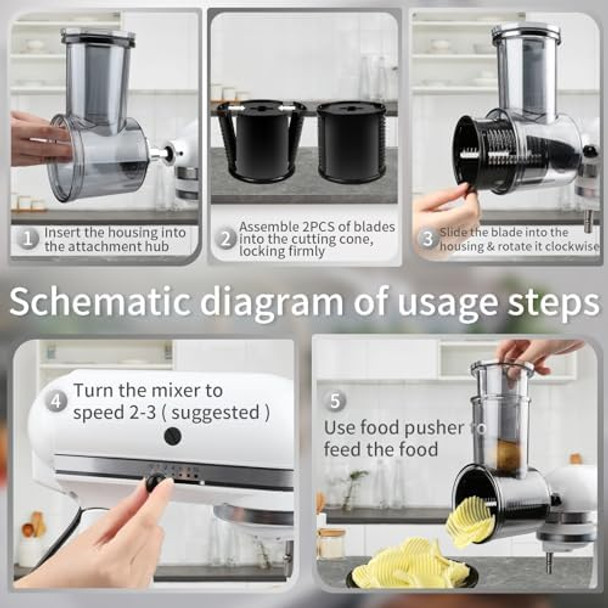 1 Insert the housing into the attachment hub

2 Assemble 2PCS of blades into the cutting cone, locking firmly

3 Slide the blade into the housing & rotate it clockwise

Schematic diagram of usage steps

4 Turn the mixer to speed 2-3 ( suggested )

5 Use food pusher to feed the food