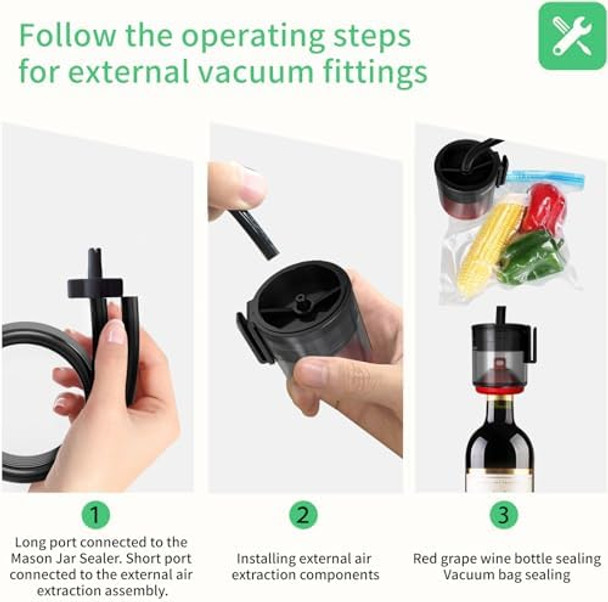 Follow the operating steps for external vacuum fittings

1

Long port connected to the Mason Jar Sealer. Short port connected to the external air extraction assembly.

2

Installing external air extraction components

3

Red grape wine bottle sealing
Vacuum bag sealing