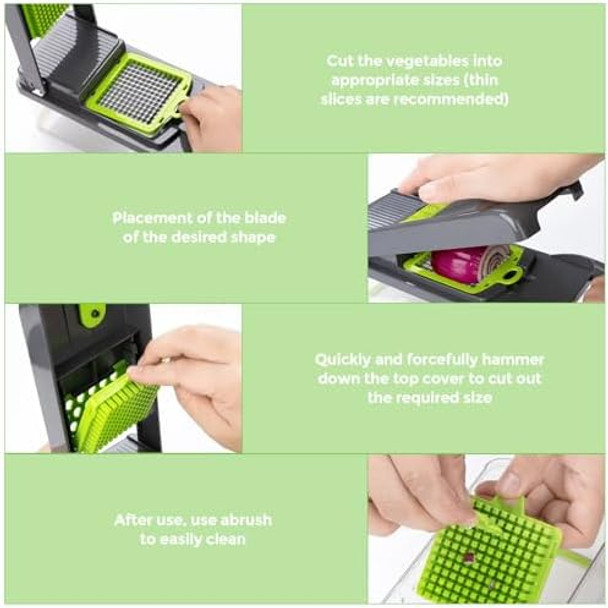 Cut the vegetables into appropriate sizes (thin slices are recommended)

Placement of the blade of the desired shape

Quickly and forcefully hammer down the top cover to cut out the required size

After use, use abrush to easily clean