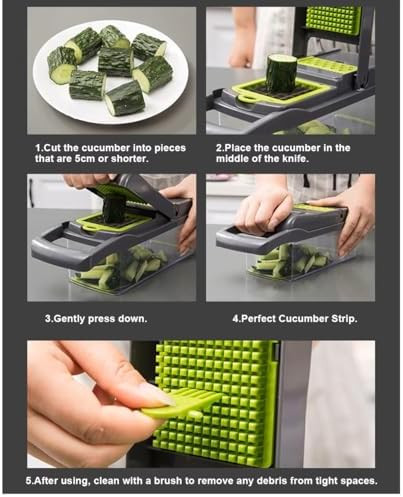 1.Cut the cucumber into pieces that are 5cm or shorter.

2.Place the cucumber in the middle of the knife.

3.Gently press down.

4.Perfect Cucumber Strip.

5.After using, clean with a brush to remove any debris from tight spaces.