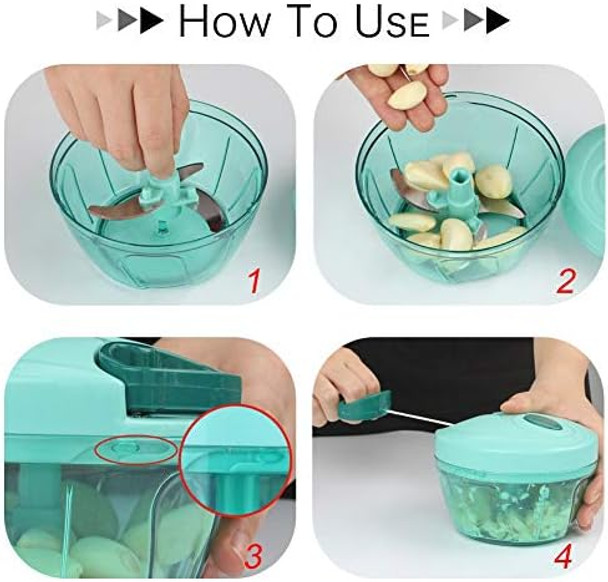 HOW TO USE

1

2

3

4