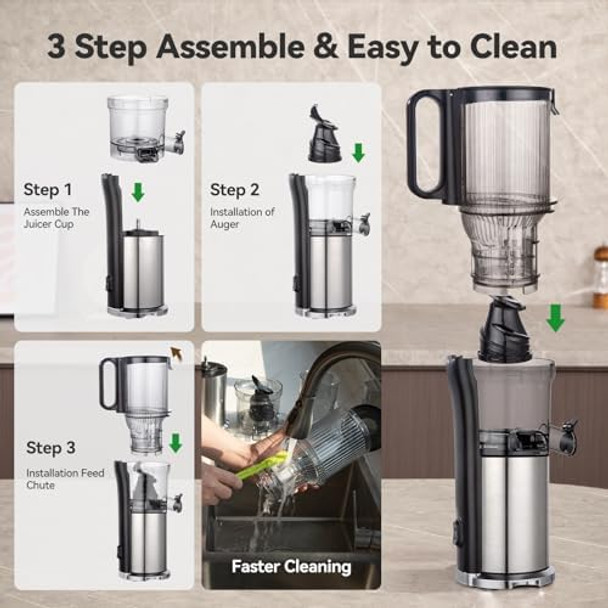 3 Step Assemble & Easy to Clean

Step 1
Assemble The Juicer Cup

Step 2
Installation of Auger

Step 3
Installation Feed Chute

Faster Cleaning