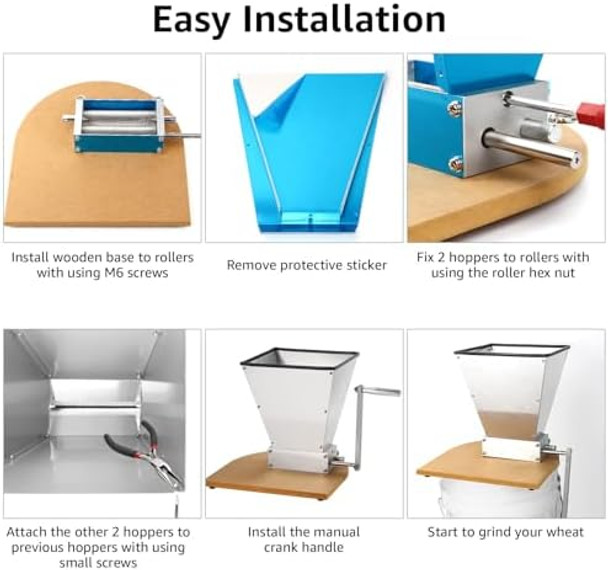 Easy Installation

Install wooden base to rollers with using M6 screws

Remove protective sticker

Fix 2 hoppers to rollers with using the roller hex nut

Attach the other 2 hoppers to previous hoppers with using small screws

Install the manual crank handle

Start to grind your wheat