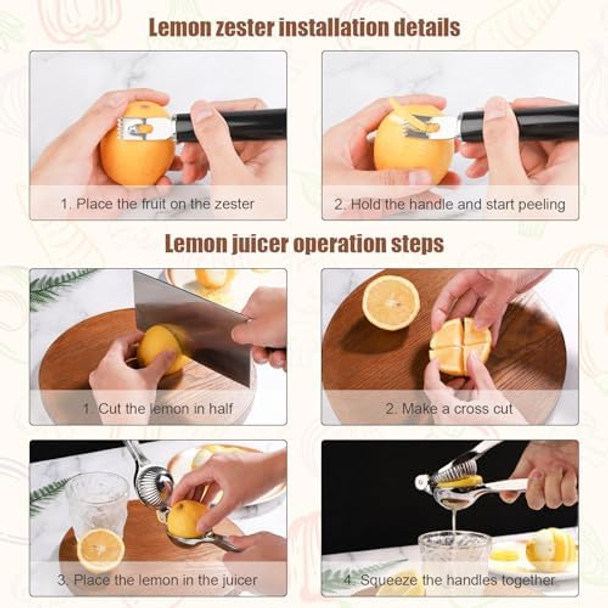 Lemon zester installation details

1. Place the fruit on the zester

2. Hold the handle and start peeling

Lemon juicer operation steps

1. Cut the lemon in half

2. Make a cross cut

3. Place the lemon in the juicer

4. Squeeze the handles together