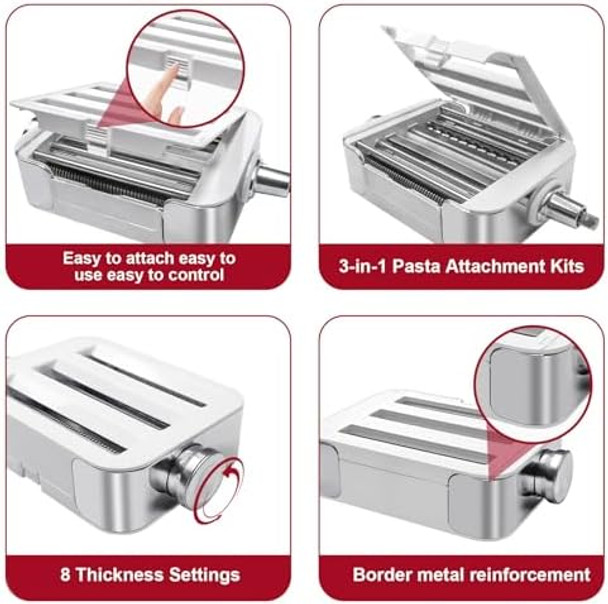 Easy to attach easy to use easy to control

3-in-1 Pasta Attachment Kits

8 Thickness Settings

Border metal reinforcement