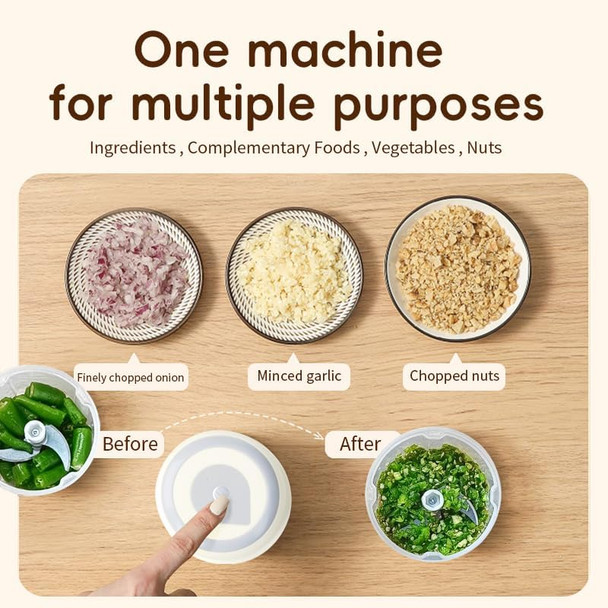 One machine for multiple purposes

Ingredients , Complementary Foods , Vegetables , Nuts

Finely chopped onion

Minced garlic

Chopped nuts

Before

After