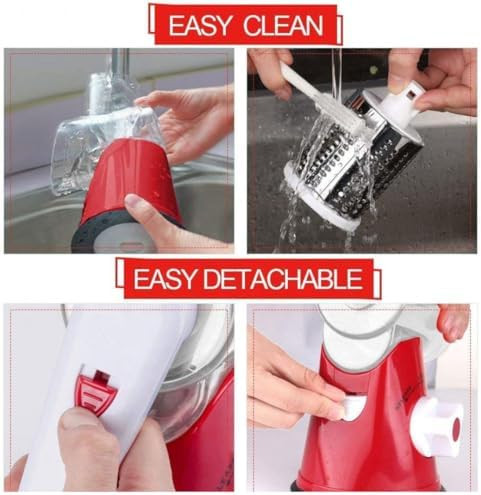 EASY CLEAN

EASY DETACHABLE