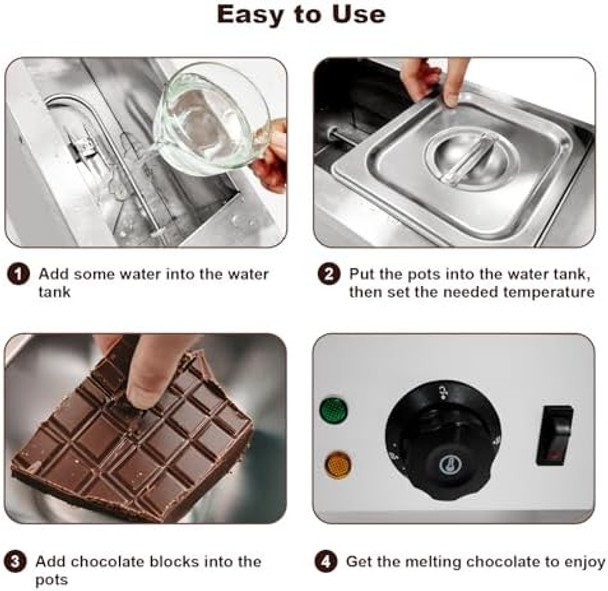 Easy to Use

1 Add some water into the water tank

2 Put the pots into the water tank, then set the needed temperature

3 Add chocolate blocks into the pots

4 Get the melting chocolate to enjoy