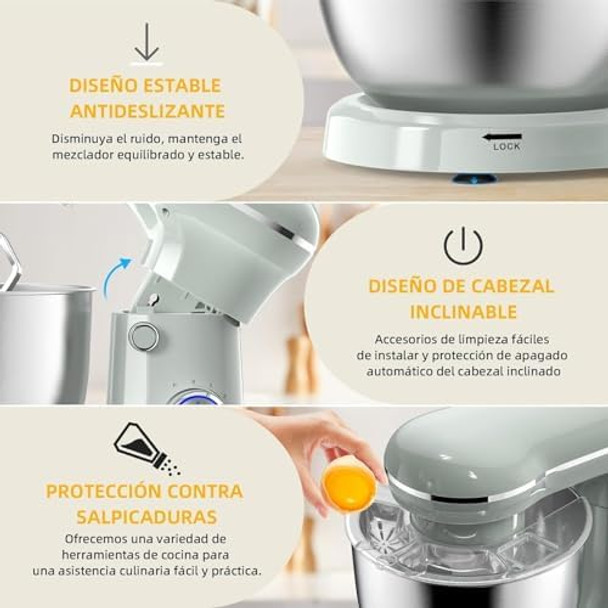 DISEÑO ESTABLE ANTIDESLIZANTE

Disminuya el ruido, mantenga el mezclador equilibrado y estable.

LOCK

DISEÑO DE CABEZAL INCLINABLE

Accesorios de limpieza fáciles de instalar y protección de apagado automático del cabezal inclinado

PROTECCIÓN CONTRA SALPICADURAS

Ofrecemos una variedad de herramientas de cocina para una asistencia culinaria fácil y práctica.