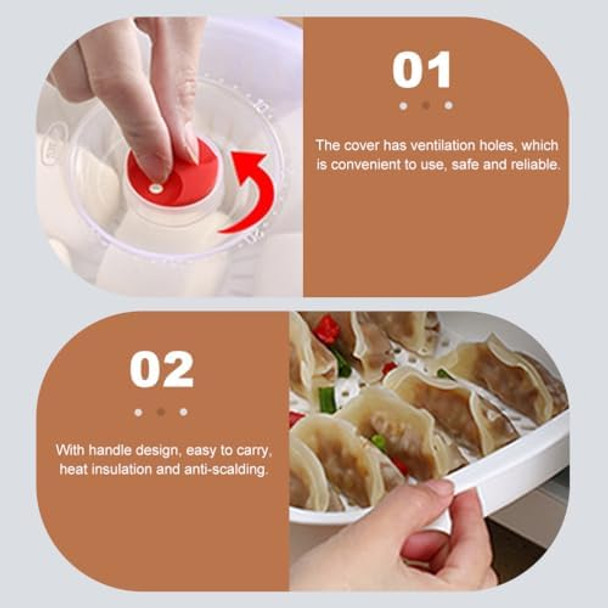 01

The cover has ventilation holes, which is convenient to use, safe and reliable.

02

With handle design, easy to carry, heat insulation and anti-scalding.