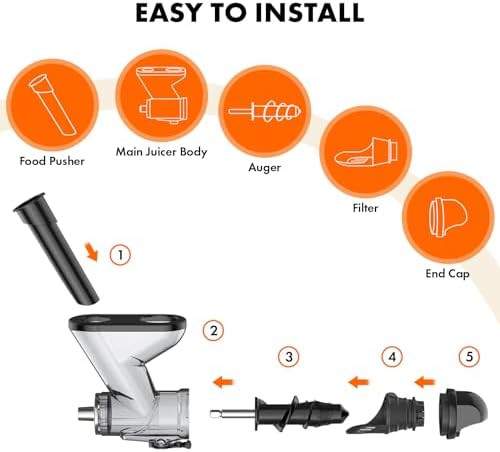 EASY TO INSTALL

Food Pusher

Main Juicer Body

Auger

Filter

End Cap

1

2

3

4

5