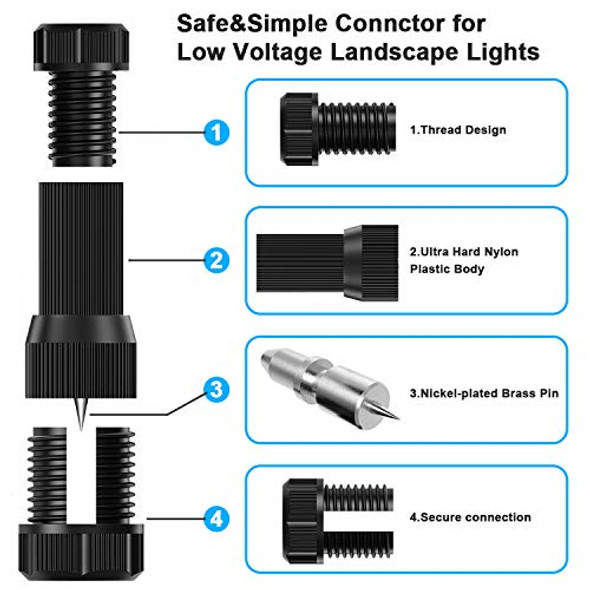 Safe&Simple Connctor for Low Voltage Landscape Lights

1

1.Thread Design

2

2.Ultra Hard Nylon Plastic Body

3

3.Nickel-plated Brass Pin

4

4.Secure connection