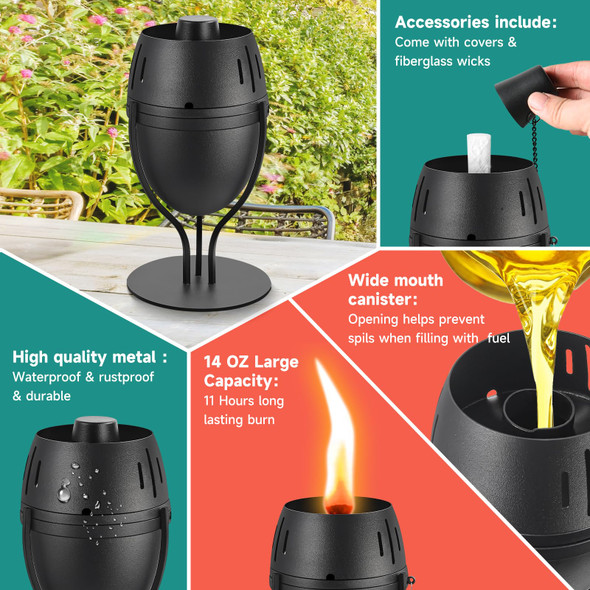 Accessories include:
Come with covers & fiberglass wicks

Wide mouth canister:
Opening helps prevent spils when filling with fuel

High quality metal :
Waterproof & rustproof & durable

14 OZ Large Capacity:
11 Hours long lasting burn