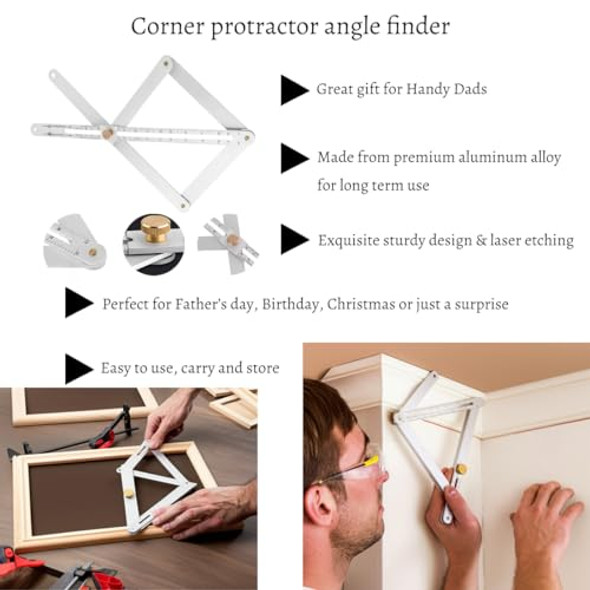 Corner protractor angle finder

Great gift for Handy Dads

Made from premium aluminum alloy for long term use

Exquisite sturdy design & laser etching

Perfect for Father's day, Birthday, Christmas or just a surprise

Easy to use, carry and store