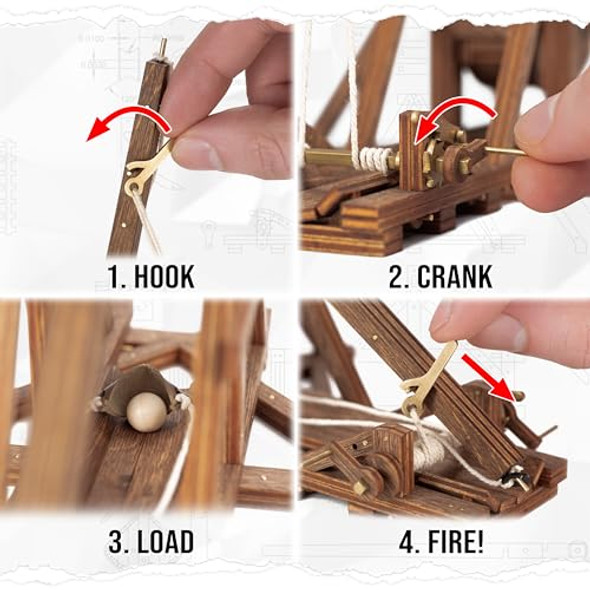 1. HOOK

2. CRANK

3. LOAD

4. FIRE!