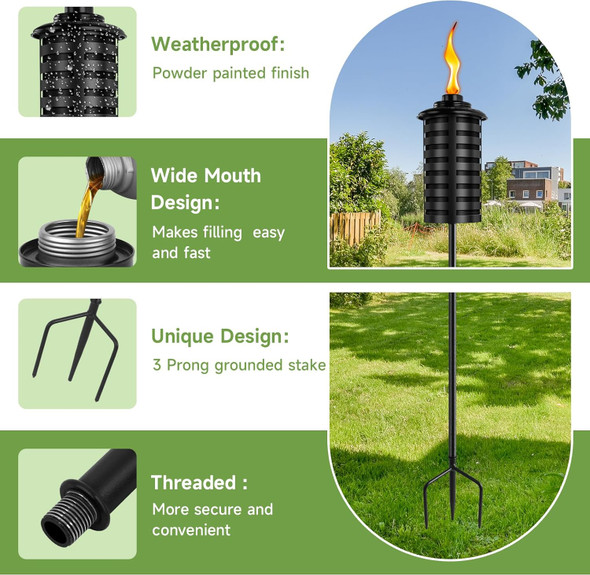 Weatherproof:
Powder painted finish

Wide Mouth Design:
Makes filling easy and fast

Unique Design:
3 Prong grounded stake

Threaded :
More secure and convenient