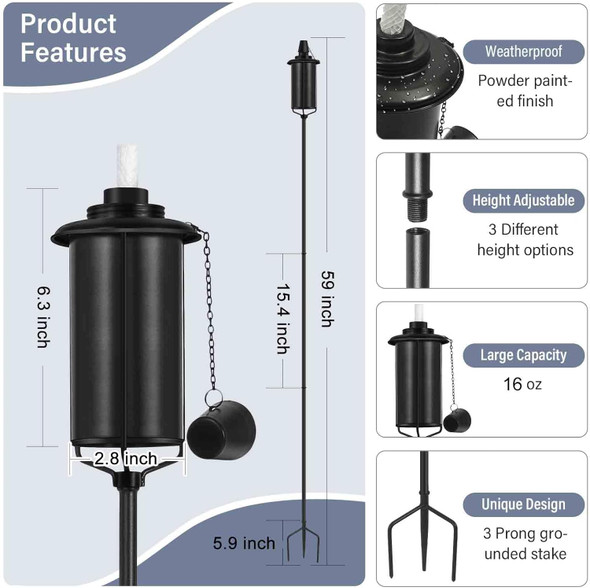 Product Features

6.3 inch

2.8 inch

15.4 inch

59 inch

5.9 inch

Weatherproof

Powder painted finish

Height Adjustable

3 Different height options

Large Capacity

16 oz

Unique Design

3 Prong grounded stake