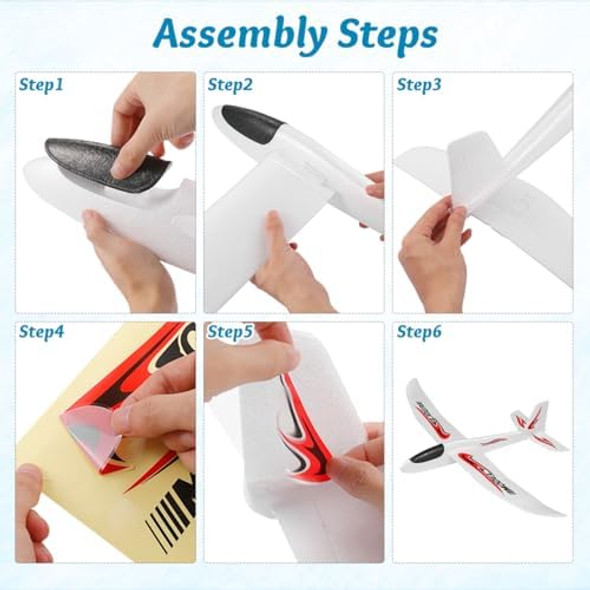 Assembly Steps

Step1

Step2

Step3

Step4

Step5

Step6