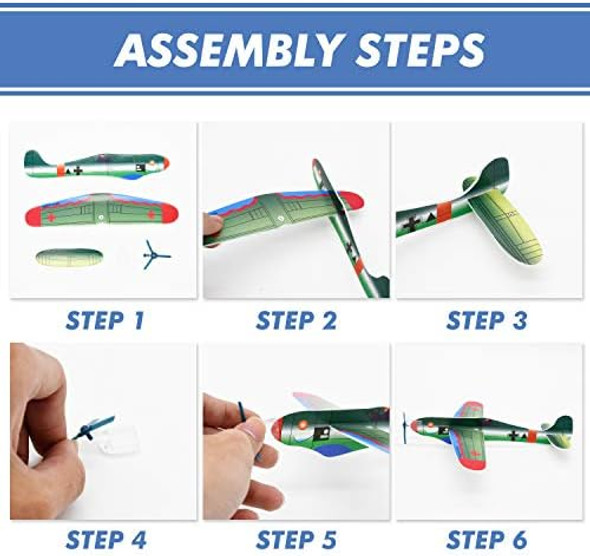 ASSEMBLY STEPS

STEP 1

STEP 2

STEP 3

STEP 4

STEP 5

STEP 6