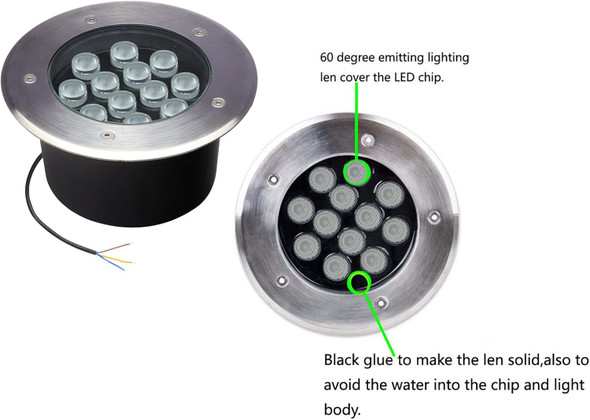 60 degree emitting lighting len cover the LED chip.

Black glue to make the len solid,also to avoid the water into the chip and light body.