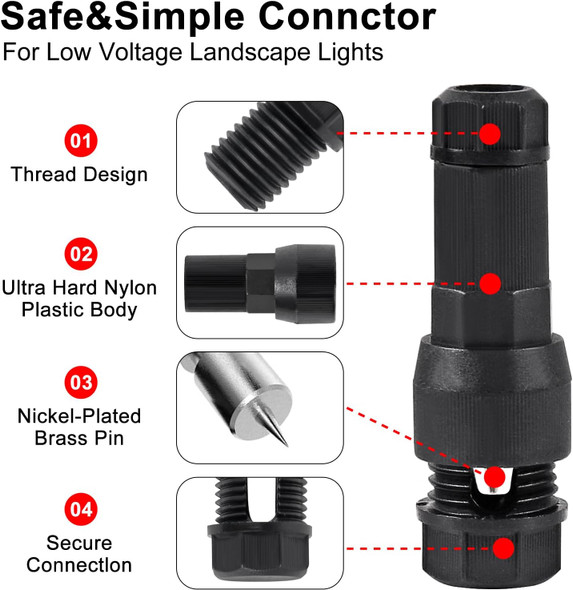 Safe&Simple Connctor
For Low Voltage Landscape Lights

01
Thread Design

02
Ultra Hard Nylon Plastic Body

03
Nickel-Plated Brass Pin

04
Secure Connectlon