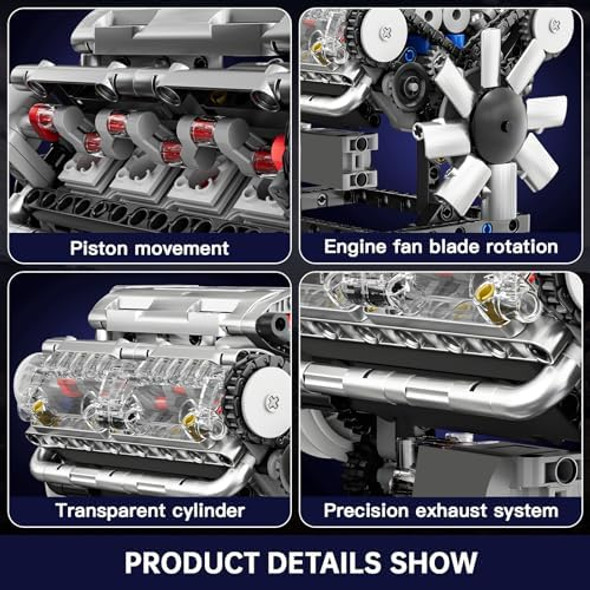 Piston movement

Engine fan blade rotation

Transparent cylinder

Precision exhaust system

PRODUCT DETAILS SHOW