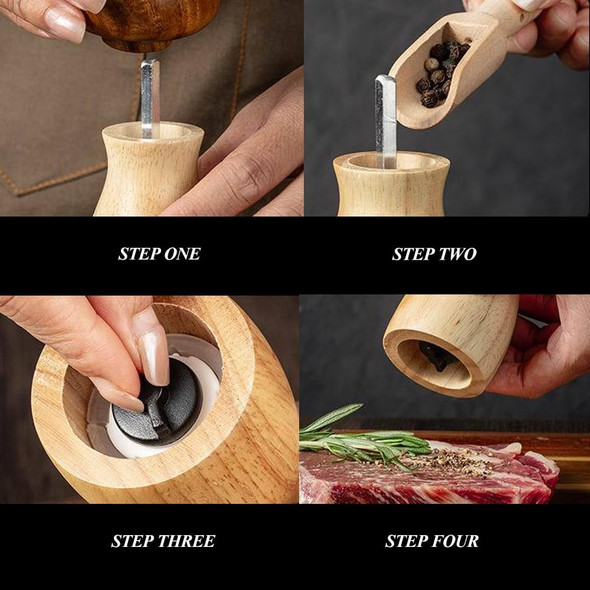 STEP ONE

STEP TWO

STEP THREE

STEP FOUR