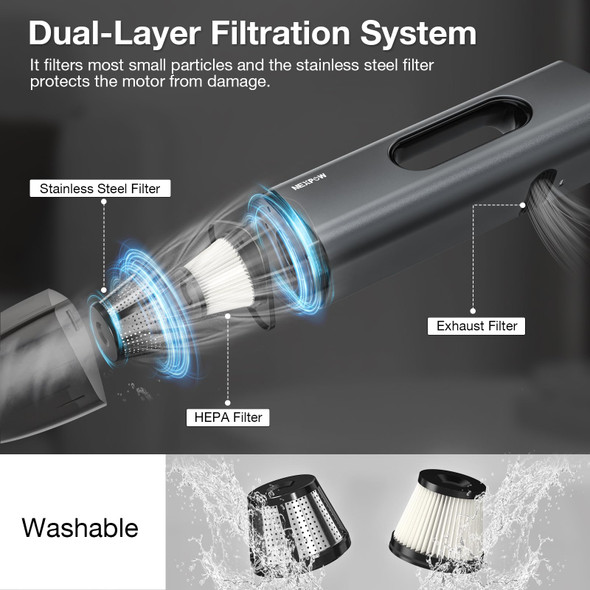 Dual-Layer Filtration System

It filters most small particles and the stainless steel filter protects the motor from damage.

Stainless Steel Filter

NEXPOW

Exhaust Filter

HEPA Filter

Washable