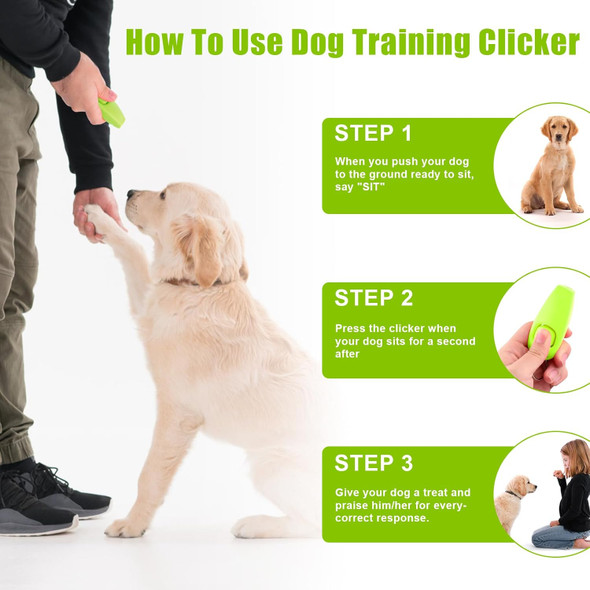 How To Use Dog Training Clicker

STEP 1

When you push your dog to the ground ready to sit, say "SIT"

STEP 2

Press the clicker when your dog sits for a second after

STEP 3

Give your dog a treat and praise him/her for every-correct response.