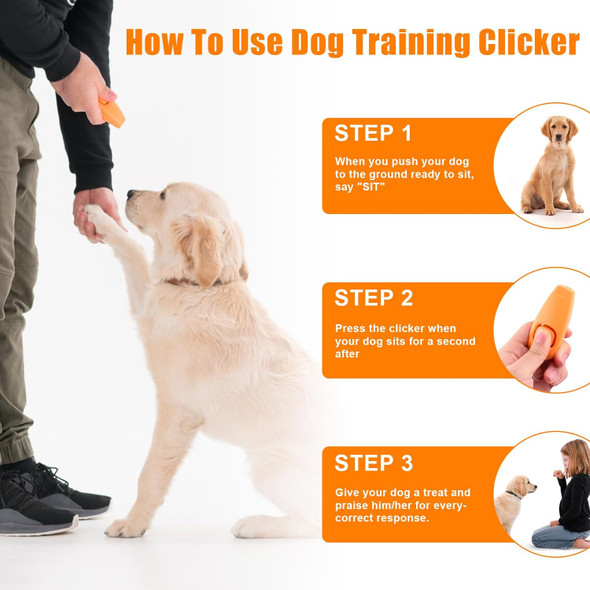 How To Use Dog Training Clicker

STEP 1

When you push your dog to the ground ready to sit, say "SIT"

STEP 2

Press the clicker when your dog sits for a second after

STEP 3

Give your dog a treat and praise him/her for every-correct response.