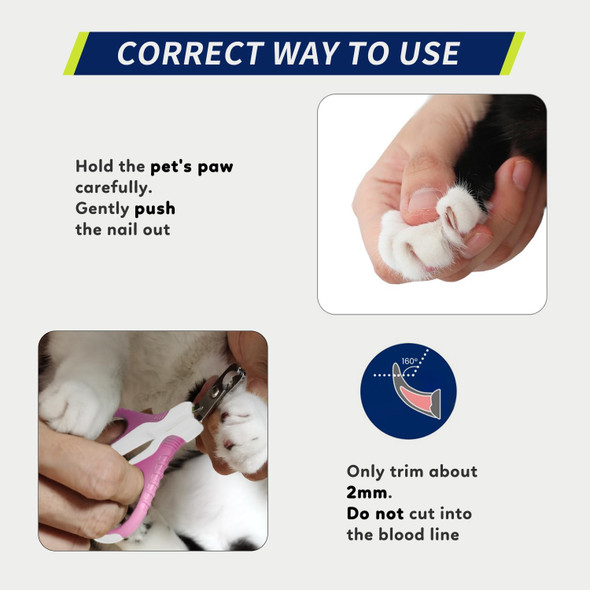 CORRECT WAY TO USE

Hold the pet's paw carefully. Gently push the nail out

160°

Only trim about 2mm. Do not cut into the blood line