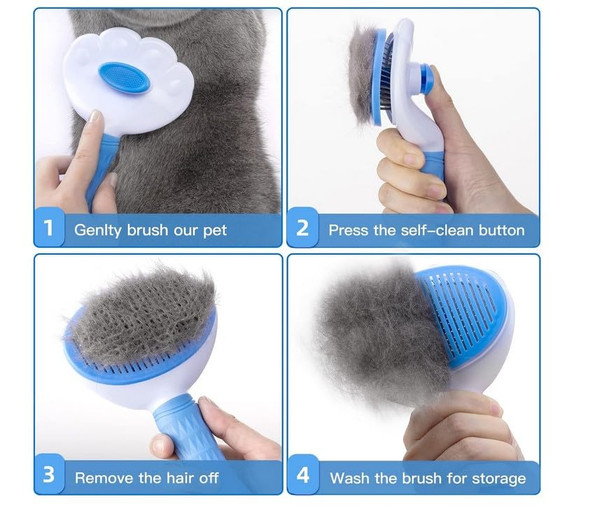 1 Genlty brush our pet

2 Press the self-clean button

3 Remove the hair off

4 Wash the brush for storage