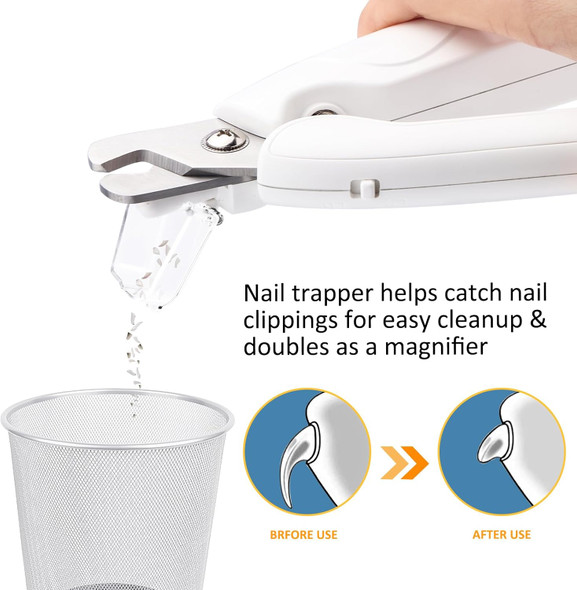 Nail trapper helps catch nail clippings for easy cleanup & doubles as a magnifier

BRFORE USE

AFTER USE