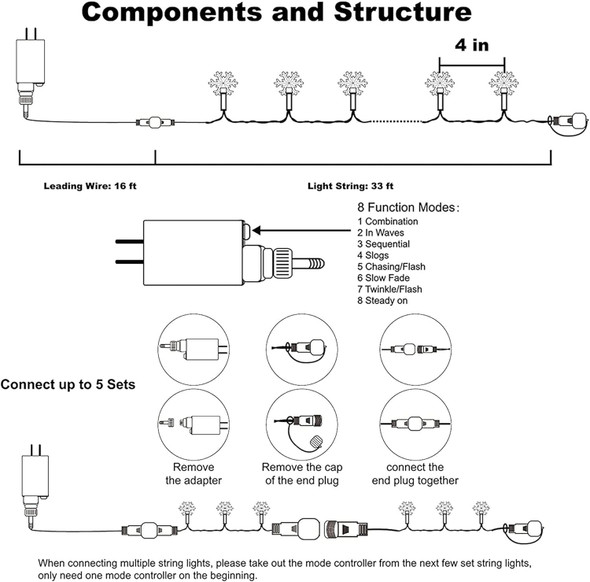 Components and Structure

4 in

Leading Wire: 16 ft

Light String: 33 ft

8 Function Modes:
1 Combination
2 In Waves
3 Sequential
4 Slogs
5 Chasing/Flash
6 Slow Fade
7 Twinkle/Flash
8 Steady on

Connect up to 5 Sets

Remove the adapter

Remove the cap of the end plug

connect the end plug together

When connecting multiple string lights, please take out the mode controller from the next few set string lights, only need one mode controller on the beginning.