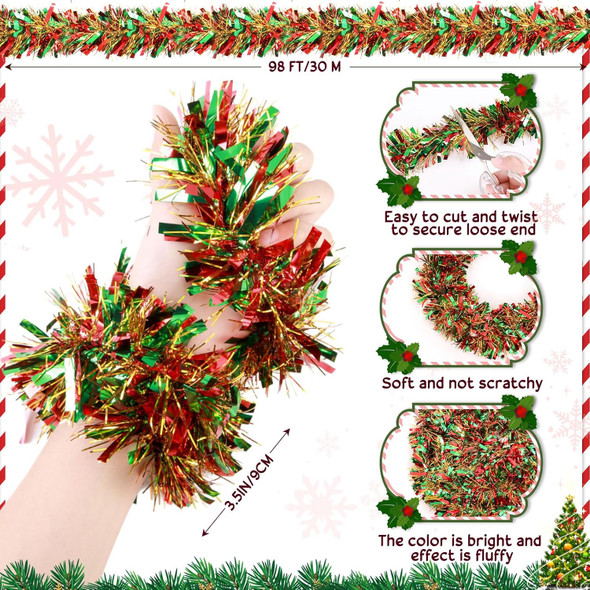 98 FT/30 M

3.5IN/9CM

Easy to cut and twist to secure loose end

Soft and not scratchy

The color is bright and effect is fluffy