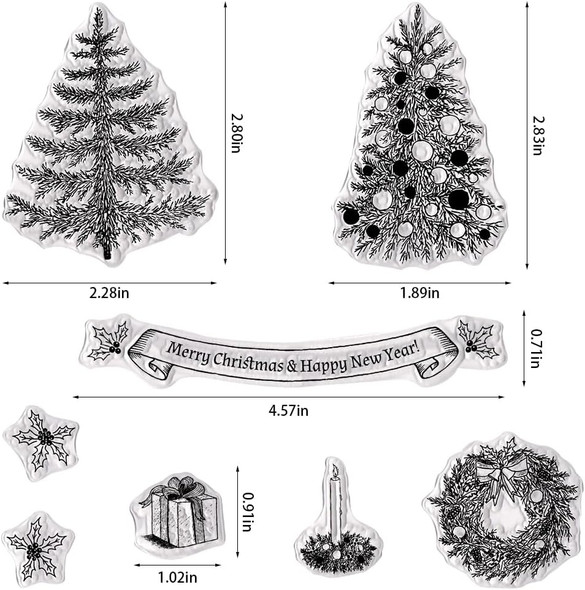 2.80in

2.83in

2.28in

1.89in

Merry Christmas & Happy New Year!

0.71in

4.57in

0.91in

1.02in