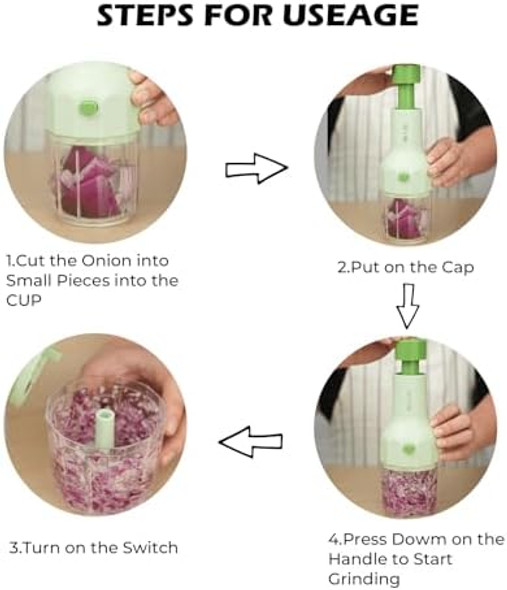 STEPS FOR USEAGE

1.Cut the Onion into Small Pieces into the CUP

2.Put on the Cap

3.Turn on the Switch

4.Press Dowm on the Handle to Start Grinding