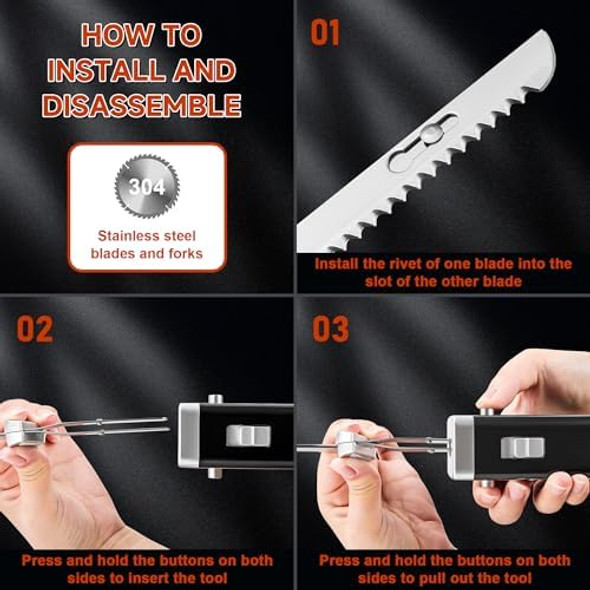 HOW TO INSTALL AND DISASSEMBLE

304

Stainless steel blades and forks

01

Install the rivet of one blade into the slot of the other blade

02

Press and hold the buttons on both sides to insert the tool

03

Press and hold the buttons on both sides to pull out the tool