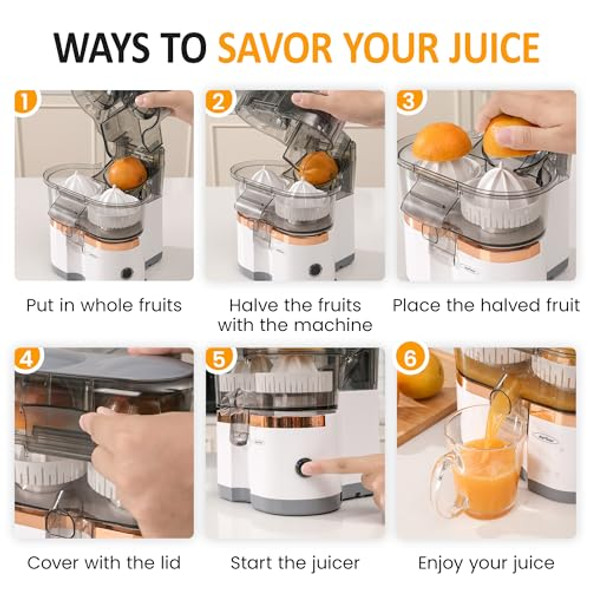 WAYS TO SAVOR YOUR JUICE

1
Put in whole fruits

2
Halve the fruits with the machine

3
Place the halved fruit

4
Cover with the lid

5
Start the juicer

6
Enjoy your juice