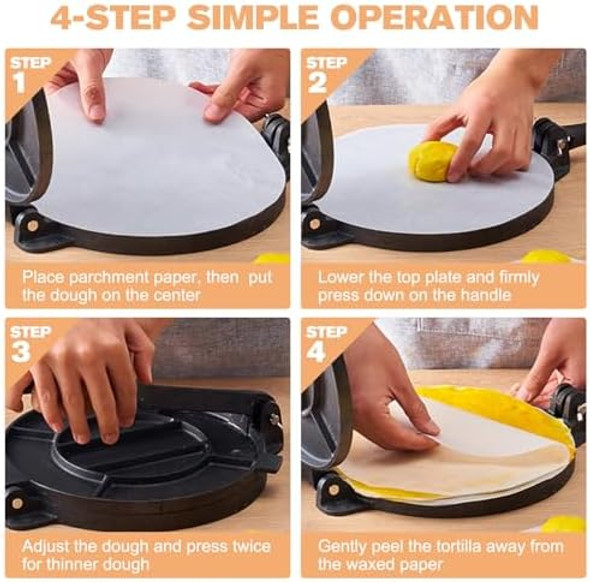 4-STEP SIMPLE OPERATION

STEP 1

Place parchment paper, then put the dough on the center

STEP 2

Lower the top plate and firmly press down on the handle

STEP 3

Adjust the dough and press twice for thinner dough

STEP 4

Gently peel the tortilla away from the waxed paper