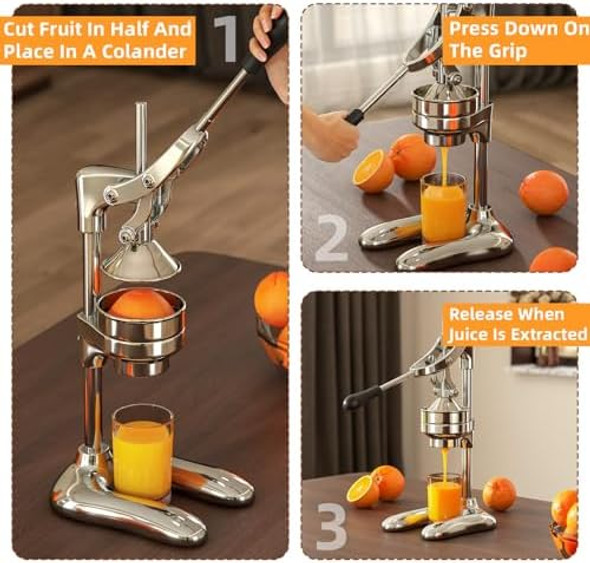 Cut Fruit In Half And Place In A Colander

1

Press Down On The Grip

2

Release When Juice Is Extracted

3