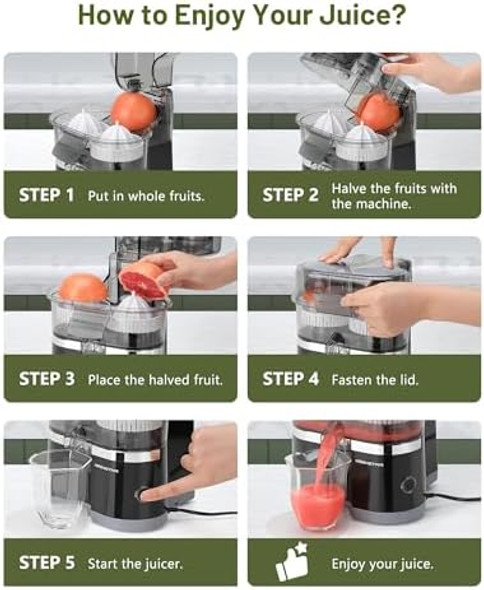 How to Enjoy Your Juice?

STEP 1 Put in whole fruits.

STEP 2 Halve the fruits with the machine.

STEP 3 Place the halved fruit.

STEP 4 Fasten the lid.

STEP 5 Start the juicer.

Enjoy your juice.