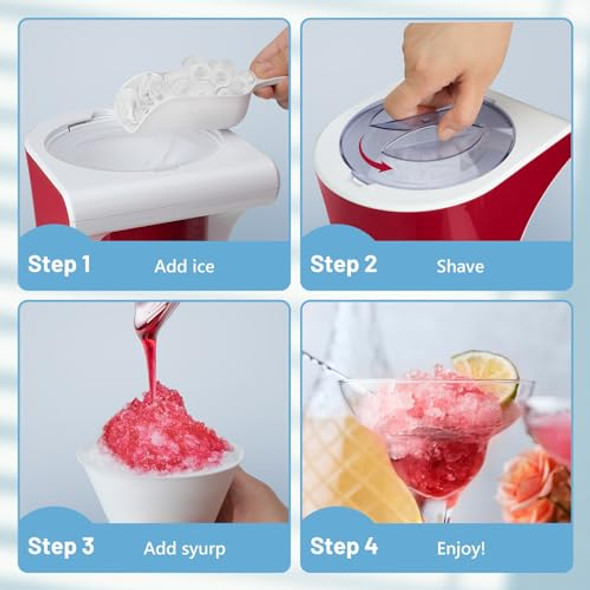 Step 1 Add ice

Step 2 Shave

Step 3 Add syurp

Step 4 Enjoy!