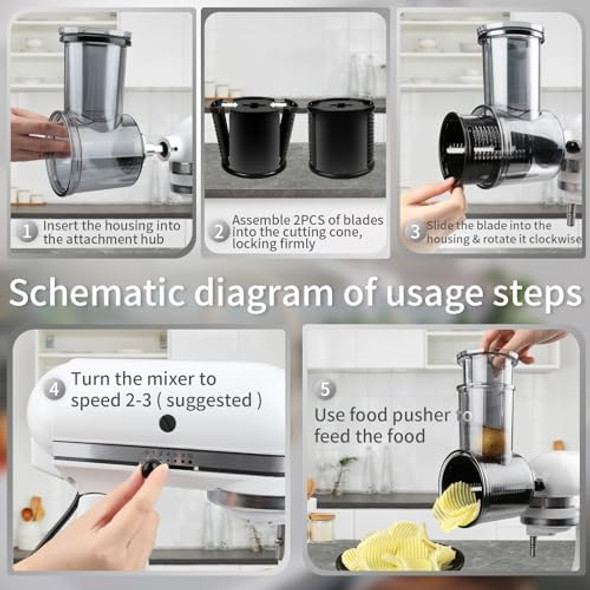 1 Insert the housing into the attachment hub

2 Assemble 2PCS of blades into the cutting cone, locking firmly

3 Slide the blade into the housing & rotate it clockwise

Schematic diagram of usage steps

4 Turn the mixer to speed 2-3 ( suggested )

5 Use food pusher to feed the food