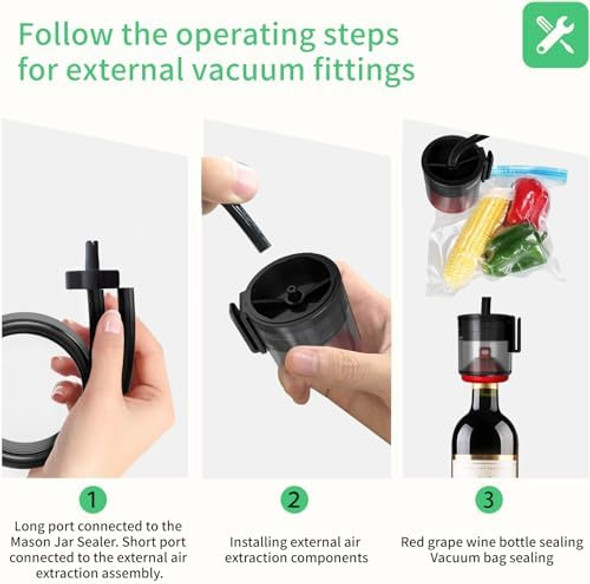 Follow the operating steps for external vacuum fittings

1

Long port connected to the Mason Jar Sealer. Short port connected to the external air extraction assembly.

2

Installing external air extraction components

3

Red grape wine bottle sealing
Vacuum bag sealing