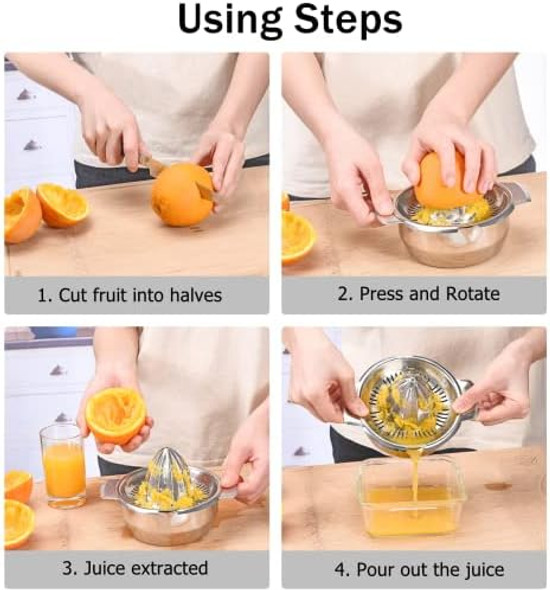 Using Steps

1. Cut fruit into halves

2. Press and Rotate

3. Juice extracted

4. Pour out the juice